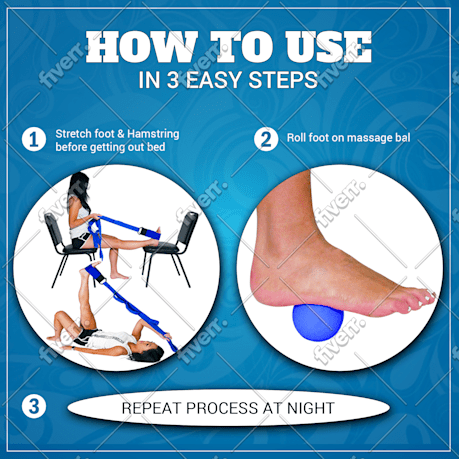 HOW TO USE
IN 3 EASY STEPS

1 Stretch foot & Hamstring before getting out bed

2 Roll foot on massage bal

3 REPEAT PROCESS AT NIGHT

fiverr.