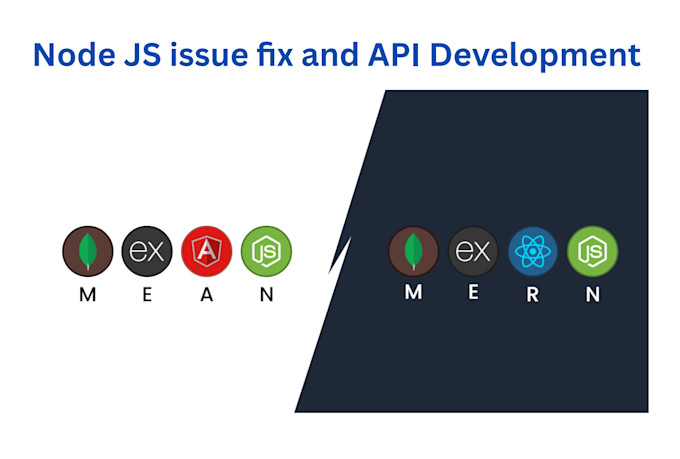 Node JS issue fix and API Development

ex A JS
M E A N

ex JS
M E R N