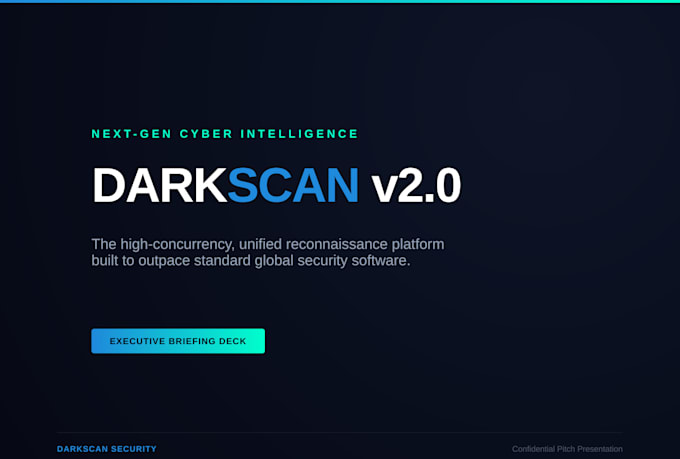 NEXT-GEN CYBER INTELLIGENCE

DARKSCAN v2.0

The high-concurrency, unified reconnaissance platform built to outpace standard global security software.

EXECUTIVE BRIEFING DECK

DARKSCAN SECURITY

Confidential Pitch Presentation