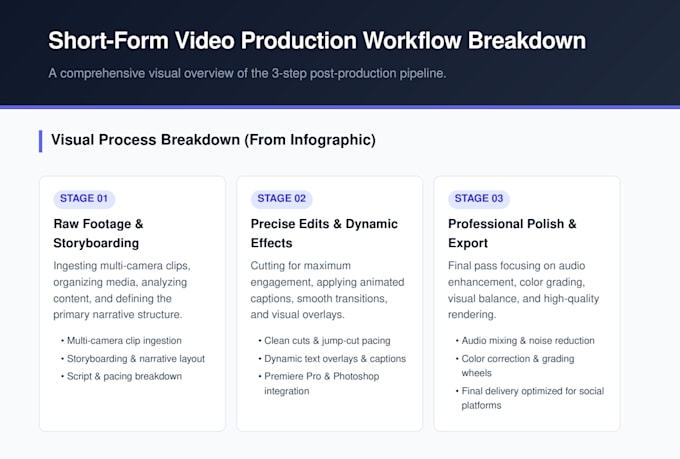 Short-Form Video Production Workflow Breakdown

A comprehensive visual overview of the 3-step post-production pipeline.

Visual Process Breakdown (From Infographic)

STAGE 01

Raw Footage & Storyboarding

Ingesting multi-camera clips, organizing media, analyzing content, and defining the primary narrative structure.

• Multi-camera clip ingestion
• Storyboarding & narrative layout
• Script & pacing breakdown

STAGE 02

Precise Edits & Dynamic Effects

Cutting for maximum engagement, applying animated captions, smooth transitions, and visual overlays.

• Clean cuts & jump-cut pacing
• Dynamic text overlays & captions
• Premiere Pro & Photoshop integration

STAGE 03

Professional Polish & Export

Final pass focusing on audio enhancement, color grading, visual balance, and high-quality rendering.

• Audio mixing & noise reduction
• Color correction & grading wheels
• Final delivery optimized for social platforms