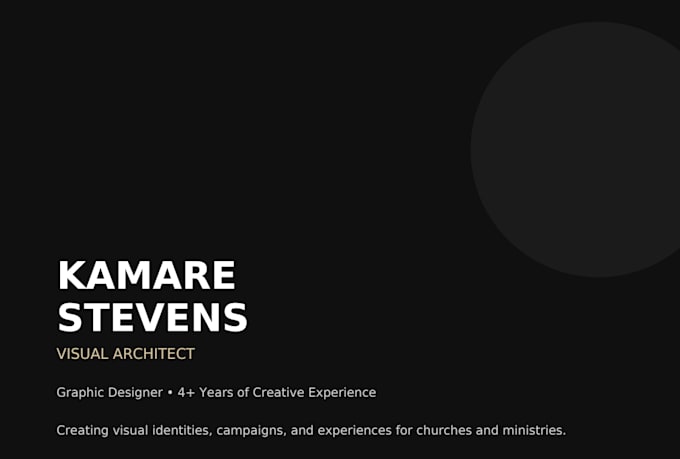 KAMARE
STEVENS

VISUAL ARCHITECT

Graphic Designer • 4+ Years of Creative Experience

Creating visual identities, campaigns, and experiences for churches and ministries.