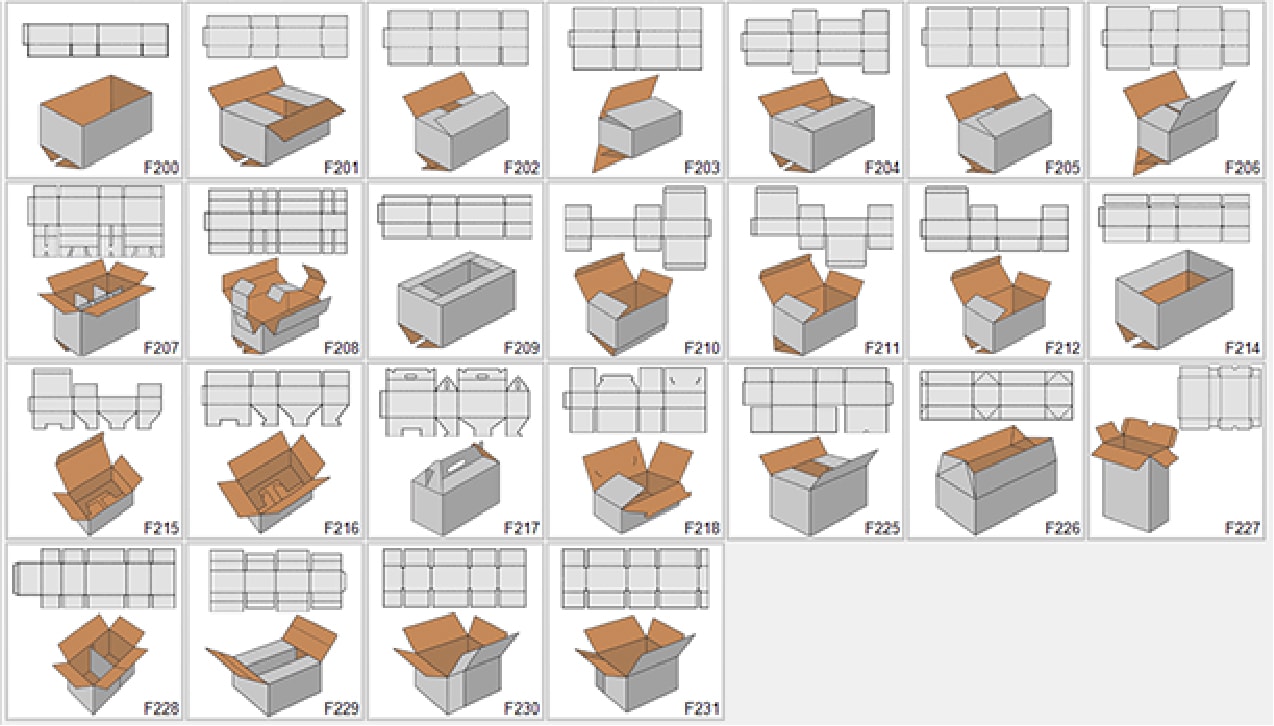 F200
F201
F202
F203
F204
F205
F206
F207
F208
F209
F210
F211
F212
F214
F215
F216
F217
F218
F225
F226
F227
F228
F229
F230
F231