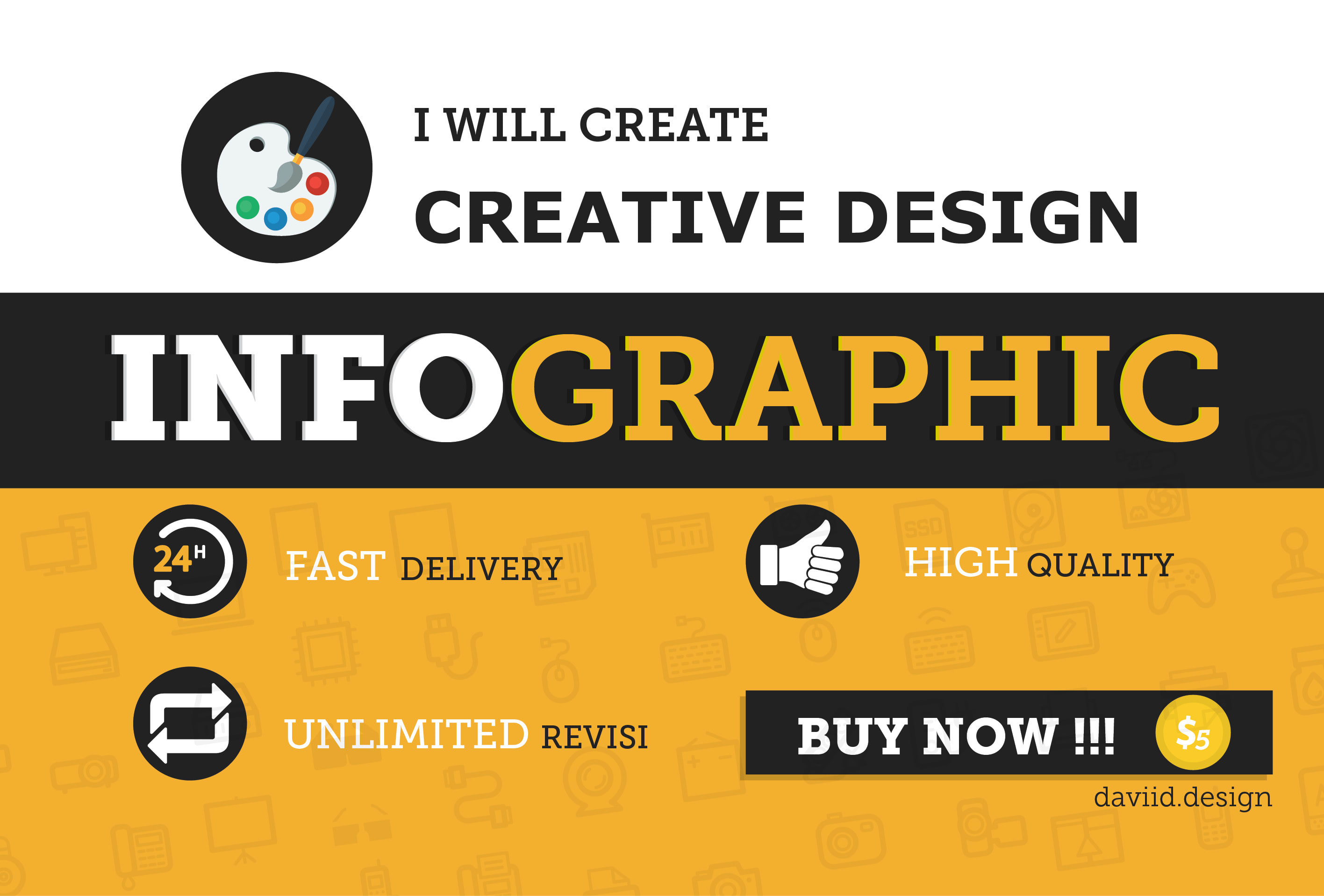 I WILL CREATE
CREATIVE DESIGN

INFOGRAPHIC

24H FAST DELIVERY

HIGH QUALITY

UNLIMITED REVISI

BUY NOW !!! $5

daviid.design