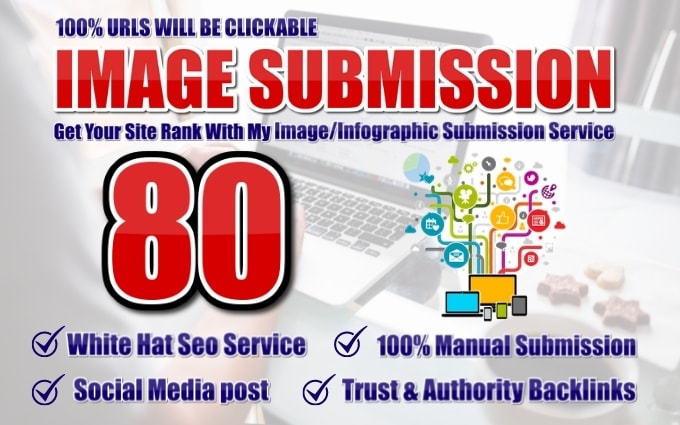 100% URLS WILL BE CLICKABLE

IMAGE SUBMISSION

Get Your Site Rank With My Image/Infographic Submission Service

80

White Hat Seo Service

100% Manual Submission

Social Media post

Trust & Authority Backlinks