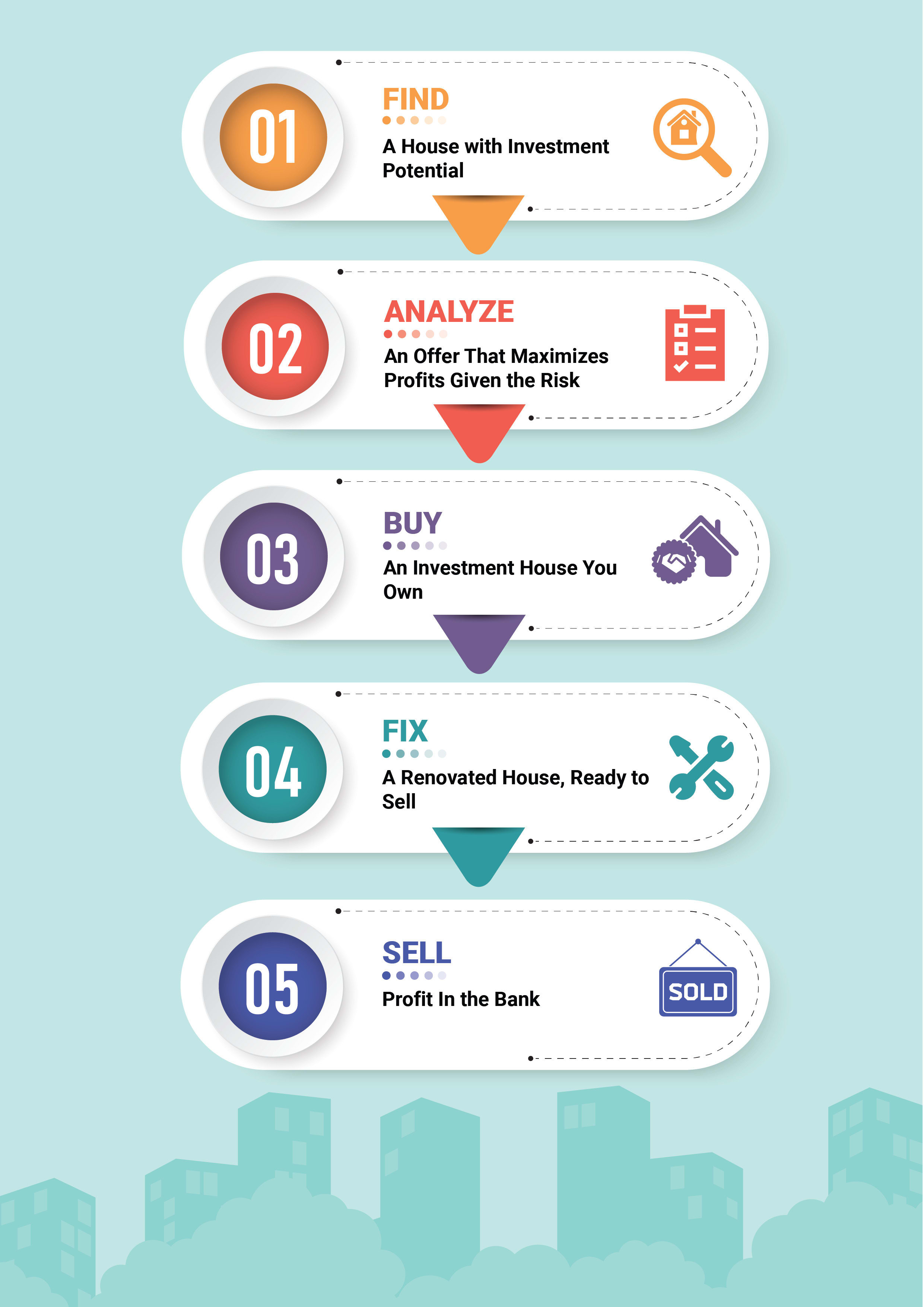 01

FIND

A House with Investment Potential

02

ANALYZE

An Offer That Maximizes Profits Given the Risk

03

BUY

An Investment House You Own

04

FIX

A Renovated House, Ready to Sell

05

SELL

Profit In the Bank

SOLD