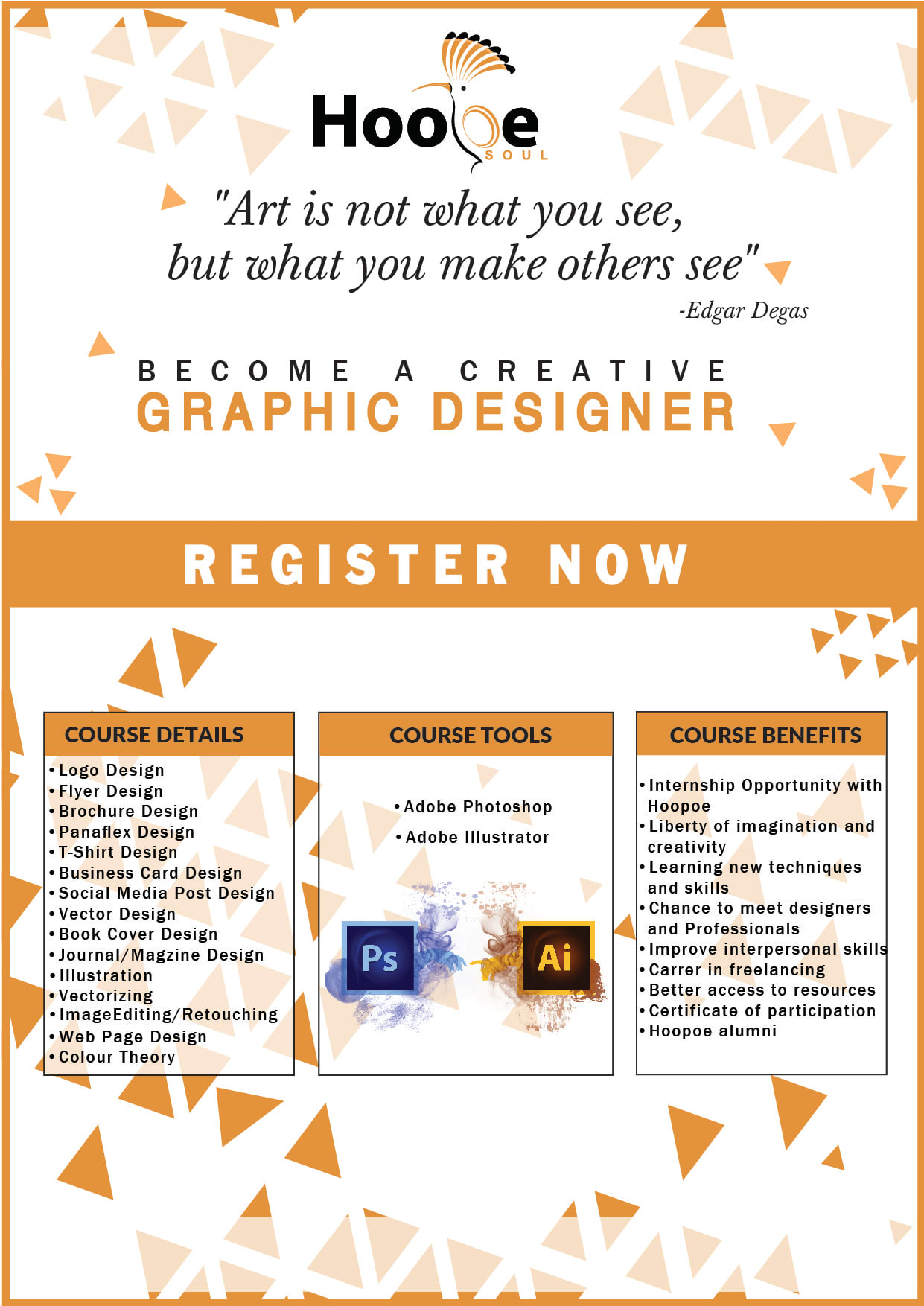 Hoope
SOUL

"Art is not what you see, but what you make others see"

-Edgar Degas

BECOME A CREATIVE
GRAPHIC DESIGNER

REGISTER NOW

COURSE DETAILS

• Logo Design
• Flyer Design
• Brochure Design
• Panaflex Design
• T-Shirt Design
• Business Card Design
• Social Media Post Design
• Vector Design
• Book Cover Design
• Journal/Magzine Design
• Illustration
• Vectorizing
• ImageEditing/Retouching
• Web Page Design
• Colour Theory

COURSE TOOLS

• Adobe Photoshop
• Adobe Illustrator

Ps

Ai

COURSE BENEFITS

• Internship Opportunity with Hoopoe
• Liberty of imagination and creativity
• Learning new techniques and skills
• Chance to meet designers and Professionals
• Improve interpersonal skills
• Carrer in freelancing
• Better access to resources
• Certificate of participation
• Hoopoe alumni