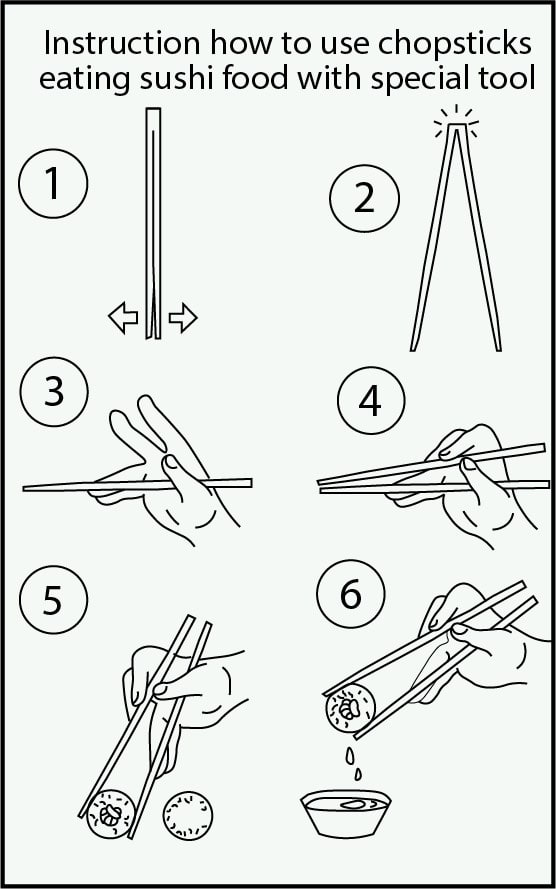 Instruction how to use chopsticks eating sushi food with special tool

1

2

3

4

5

6