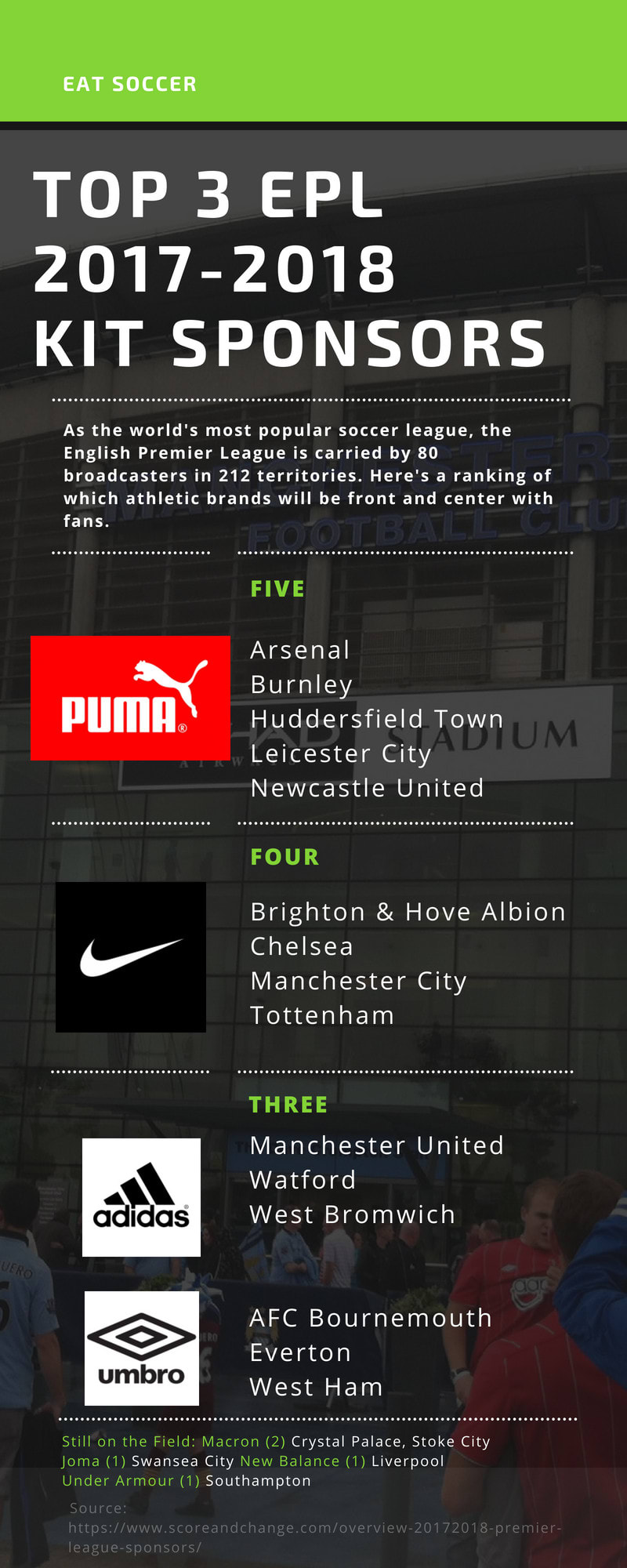 EAT SOCCER

TOP 3 EPL 2017-2018 KIT SPONSORS

As the world's most popular soccer league, the English Premier League is carried by 80 broadcasters in 212 territories. Here's a ranking of which athletic brands will be front and center with fans.

FIVE

PUMA

Arsenal
Burnley
Huddersfield Town
Leicester City
Newcastle United

FOUR

Brighton & Hove Albion
Chelsea
Manchester City
Tottenham

THREE

adidas

Manchester United
Watford
West Bromwich

umbro

AFC Bournemouth
Everton
West Ham

Still on the Field: Macron (2) Crystal Palace, Stoke City
Joma (1) Swansea City New Balance (1) Liverpool
Under Armour (1) Southampton

Source: https://www.scoreandchange.com/overview-20172018-premier-league-sponsors/