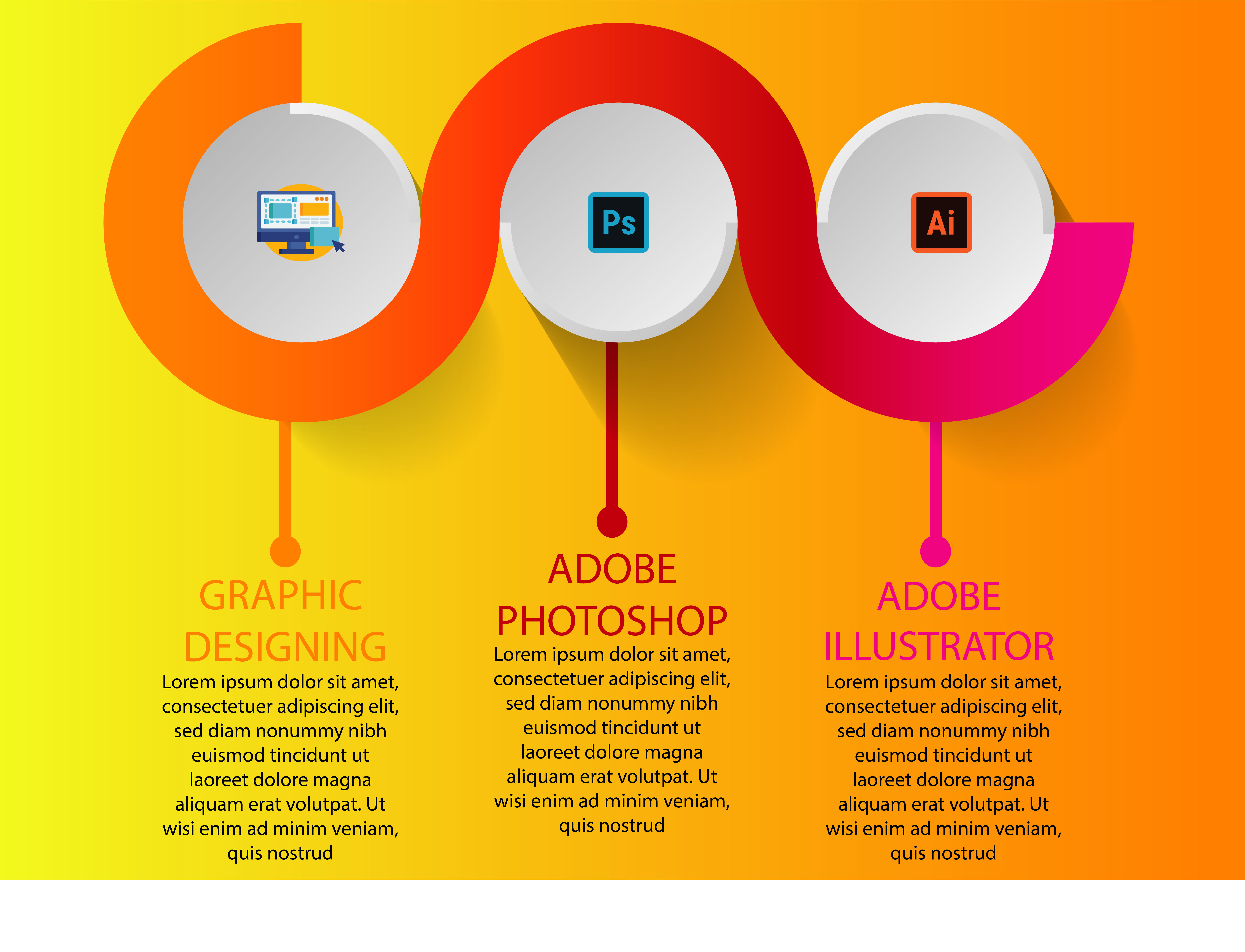 Ps

Ai

GRAPHIC DESIGNING

Lorem ipsum dolor sit amet, consectetuer adipiscing elit, sed diam nonummy nibh euismod tincidunt ut laoreet dolore magna aliquam erat volutpat. Ut wisi enim ad minim veniam, quis nostrud

ADOBE PHOTOSHOP

Lorem ipsum dolor sit amet, consectetuer adipiscing elit, sed diam nonummy nibh euismod tincidunt ut laoreet dolore magna aliquam erat volutpat. Ut wisi enim ad minim veniam, quis nostrud

ADOBE ILLUSTRATOR

Lorem ipsum dolor sit amet, consectetuer adipiscing elit, sed diam nonummy nibh euismod tincidunt ut laoreet dolore magna aliquam erat volutpat. Ut wisi enim ad minim veniam, quis nostrud