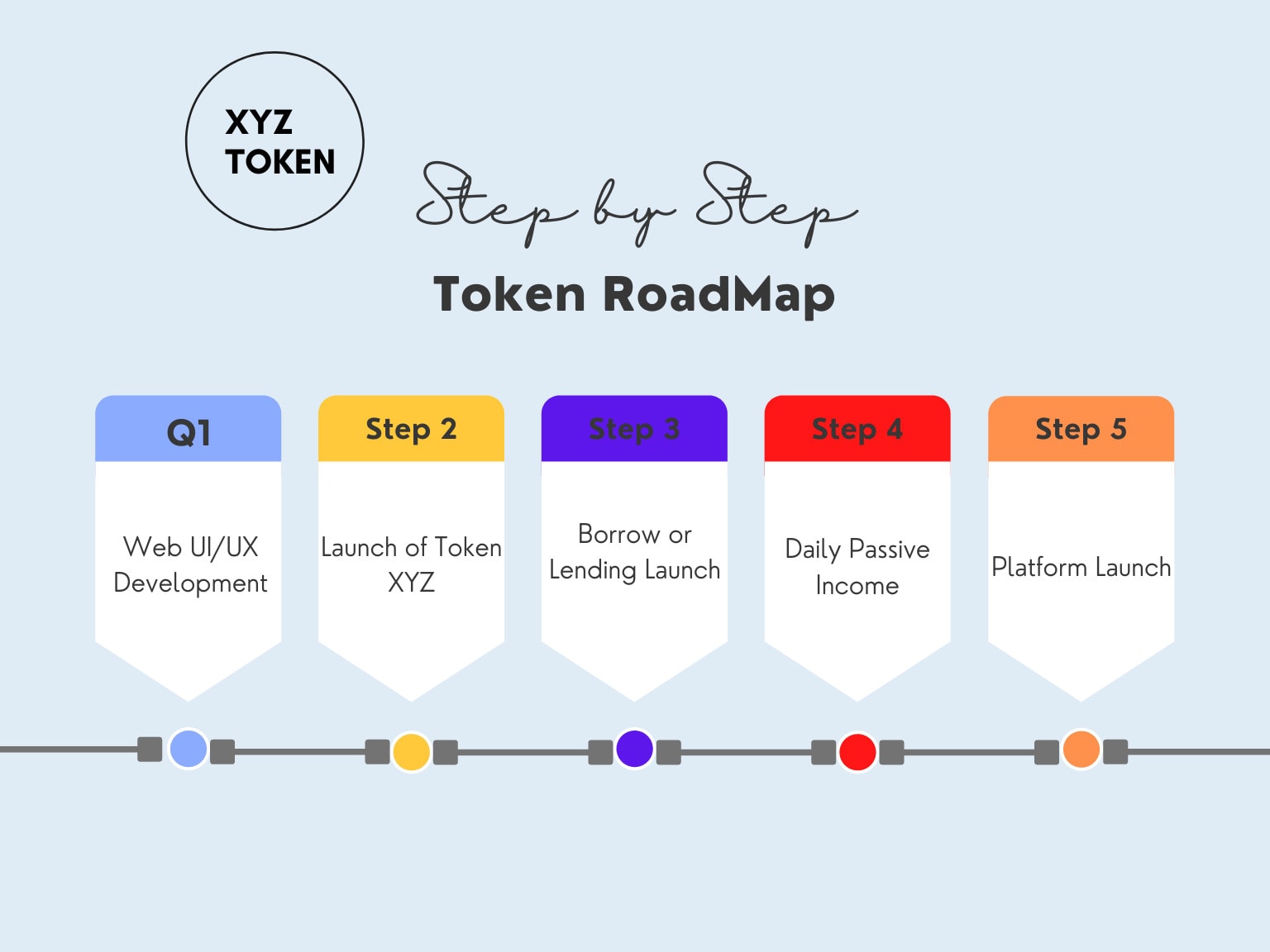 XYZ TOKEN

Step by Step

Token RoadMap

Q1

Web UI/UX Development

Step 2

Launch of Token XYZ

Step 3

Borrow or Lending Launch

Step 4

Daily Passive Income

Step 5

Platform Launch