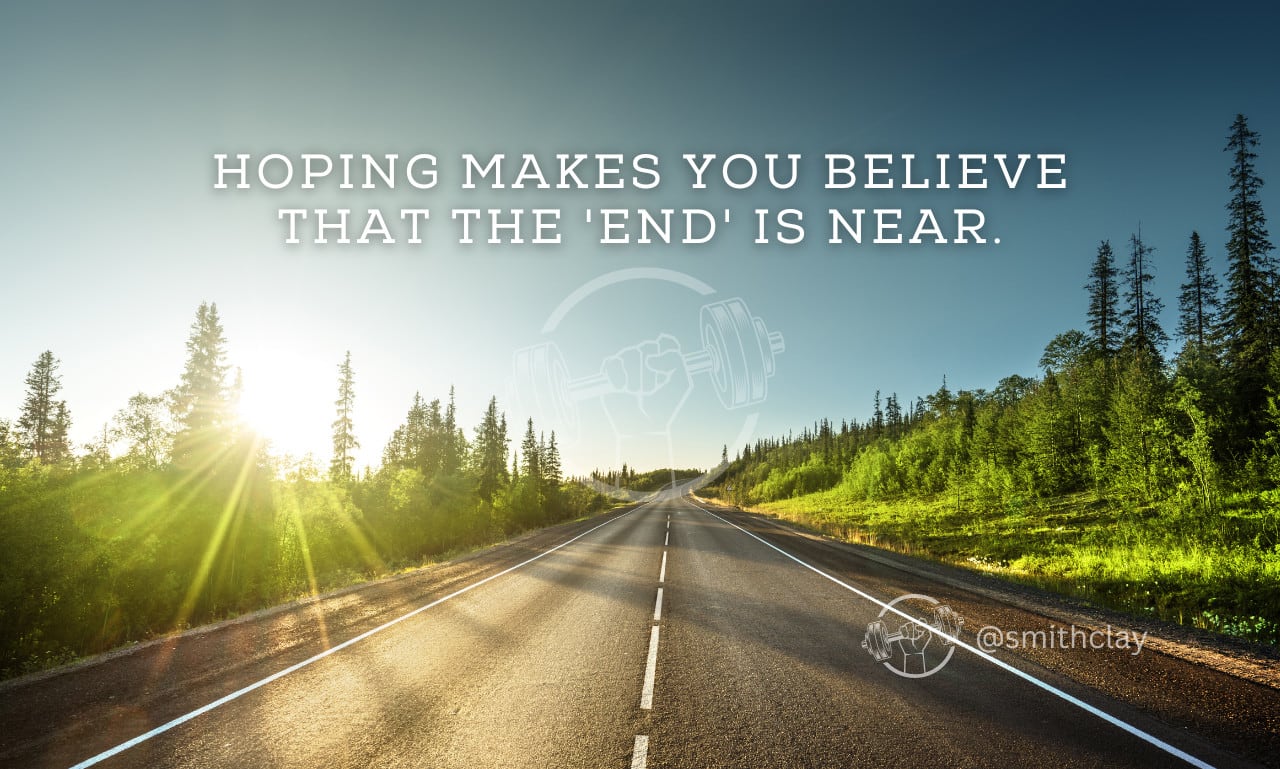 HOPING MAKES YOU BELIEVE THAT THE 'END' IS NEAR.

@smithclay