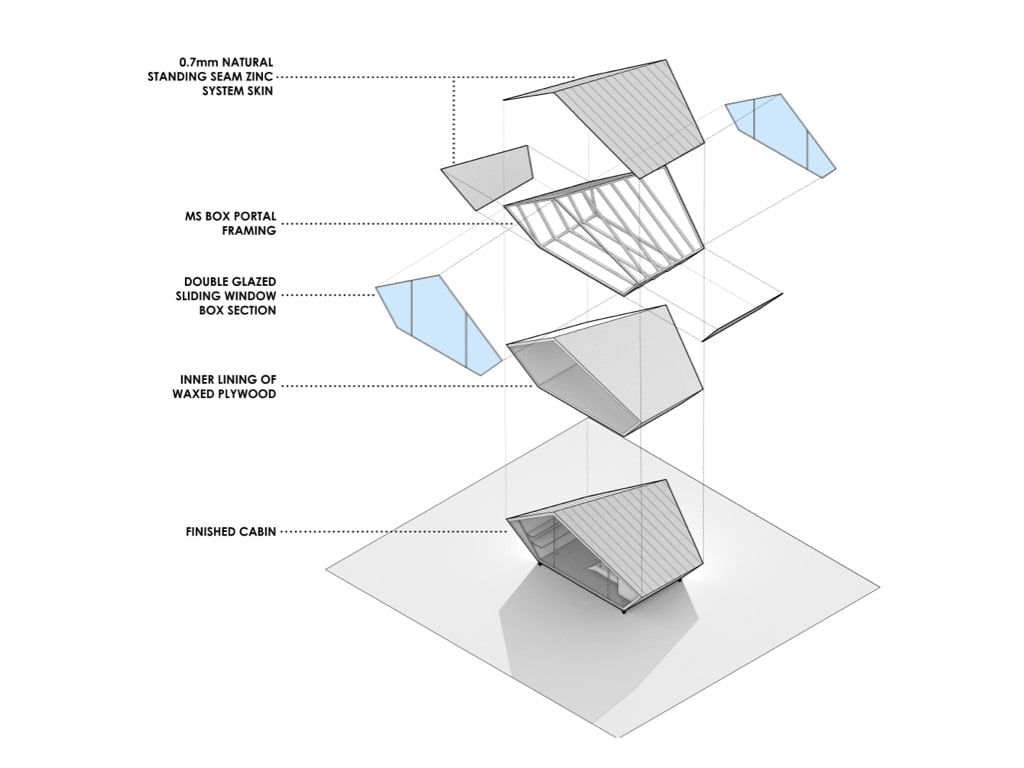 0.7mm NATURAL STANDING SEAM ZINC SYSTEM SKIN

MS BOX PORTAL FRAMING

DOUBLE GLAZED SLIDING WINDOW BOX SECTION

INNER LINING OF WAXED PLYWOOD

FINISHED CABIN