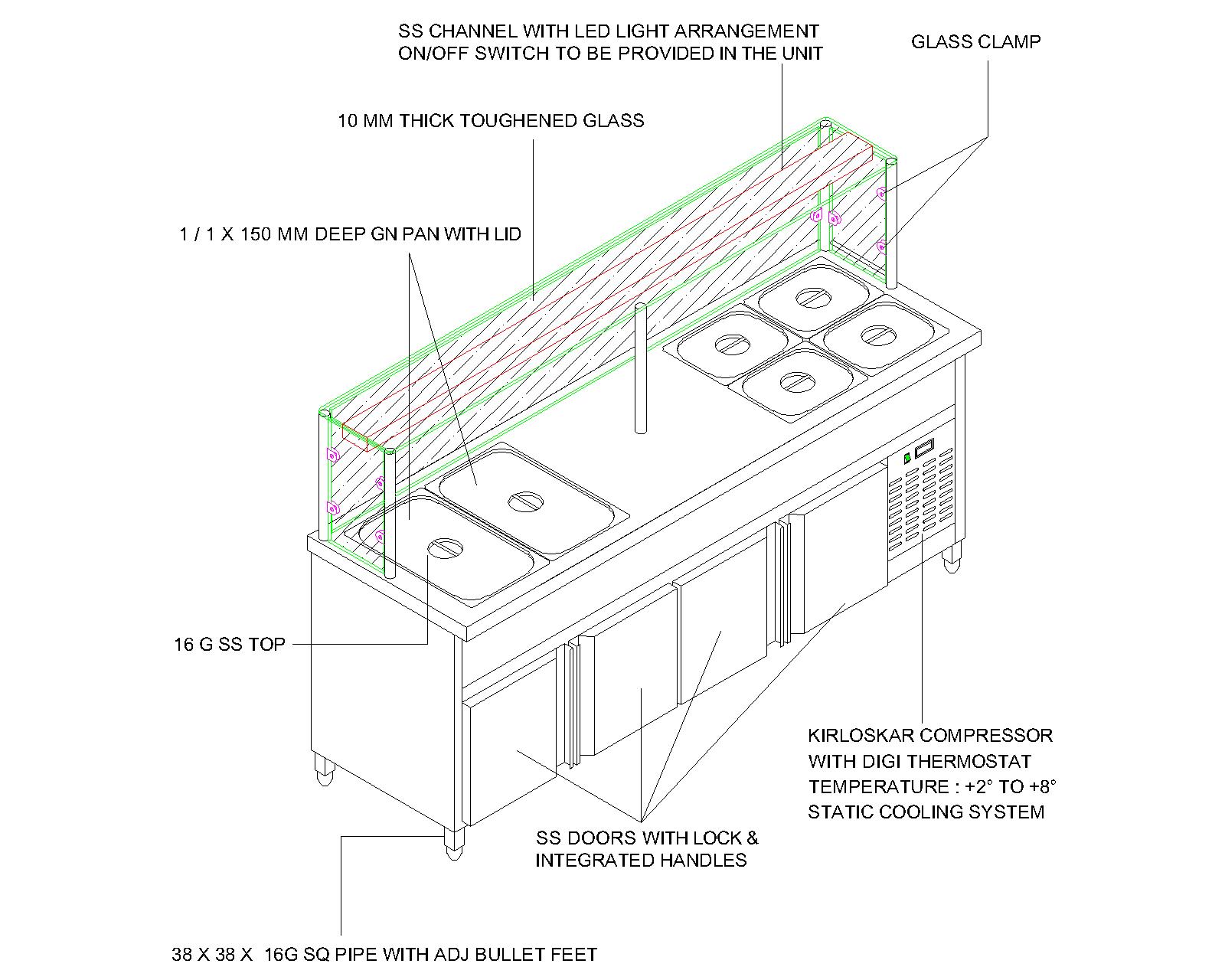 SS CHANNEL WITH LED LIGHT ARRANGEMENT
ON/OFF SWITCH TO BE PROVIDED IN THE UNIT

GLASS CLAMP

10 MM THICK TOUGHENED GLASS

1 / 1 X 150 MM DEEP GN PAN WITH LID

16 G SS TOP

KIRLOSKAR COMPRESSOR
WITH DIGI THERMOSTAT
TEMPERATURE : +2° TO +8°
STATIC COOLING SYSTEM

SS DOORS WITH LOCK &
INTEGRATED HANDLES

38 X 38 X 16G SQ PIPE WITH ADJ BULLET FEET