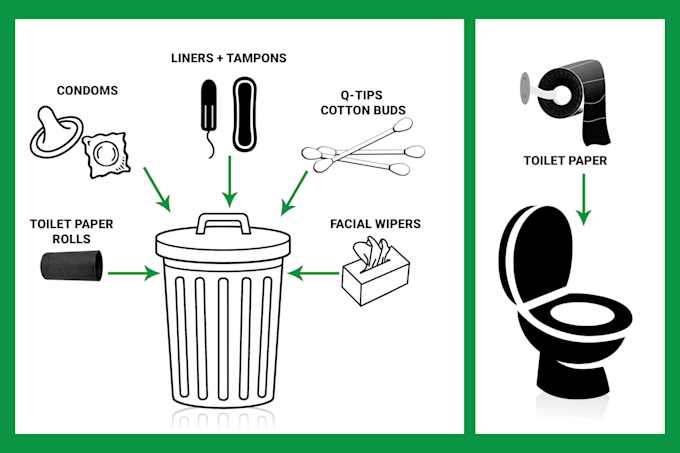 LINERS + TAMPONS

CONDOMS

Q-TIPS
COTTON BUDS

TOILET PAPER
ROLLS

FACIAL WIPERS

TOILET PAPER