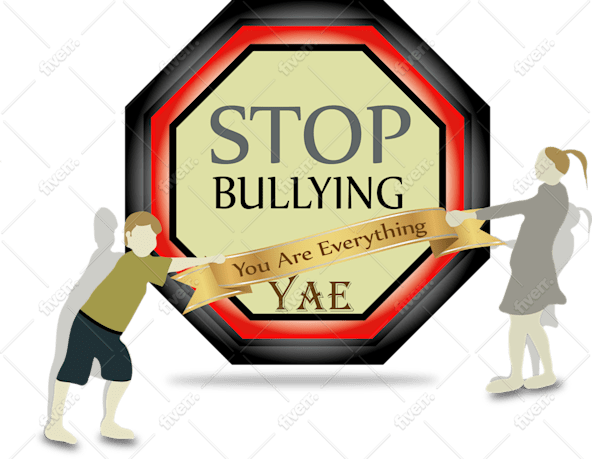 STOP
BULLYING
You Are Everything
YAE

fiverr.