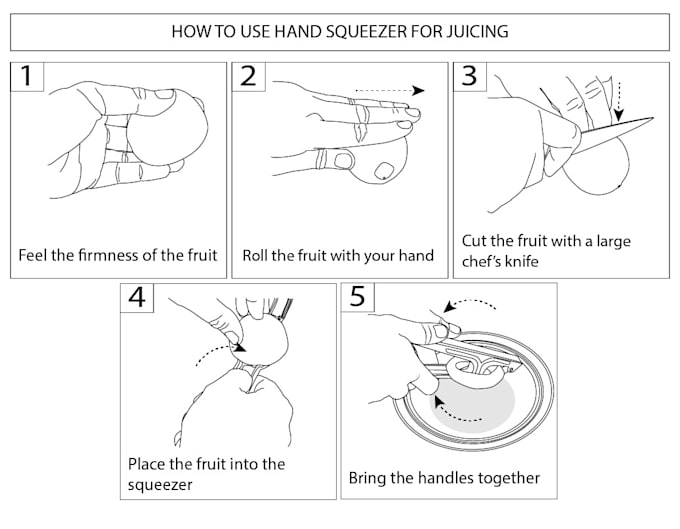 HOW TO USE HAND SQUEEZER FOR JUICING

1

Feel the firmness of the fruit

2

Roll the fruit with your hand

3

Cut the fruit with a large chef's knife

4

Place the fruit into the squeezer

5

Bring the handles together