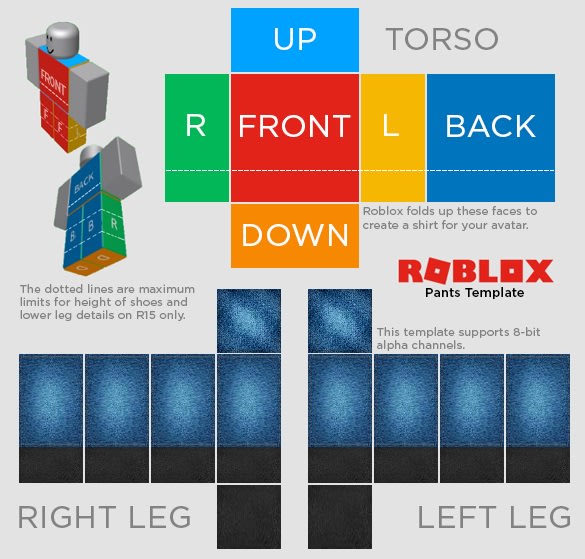 FRONT
F F

BACK
B B R
D D

UP
TORSO
R FRONT L BACK
DOWN
Roblox folds up these faces to create a shirt for your avatar.

ROBLOX
Pants Template

The dotted lines are maximum limits for height of shoes and lower leg details on R15 only.

This template supports 8-bit alpha channels.

RIGHT LEG
LEFT LEG