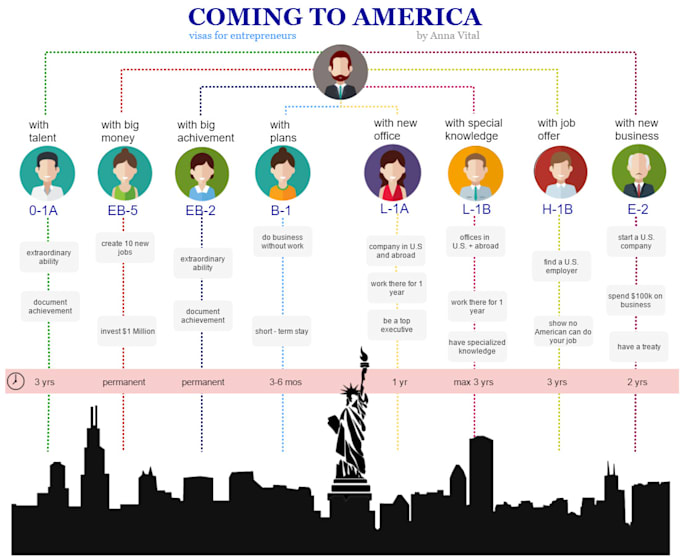 COMING TO AMERICA

visas for entrepreneurs

by Anna Vital

with talent

0-1A

extraordinary ability

document achievement

3 yrs

with big money

EB-5

create 10 new jobs

invest $1 Million

permanent

with big achivement

EB-2

extraordinary ability

document achievement

permanent

with plans

B-1

do business without work

short - term stay

3-6 mos

with new office

L-1A

company in U.S and abroad

work there for 1 year

be a top executive

1 yr

with special knowledge

L-1B

offices in U.S. + abroad

work there for 1 year

have specialized knowledge

max 3 yrs

with job offer

H-1B

find a U.S. employer

show no American can do your job

3 yrs

with new business

E-2

start a U.S. company

spend $100k on business

have a treaty

2 yrs