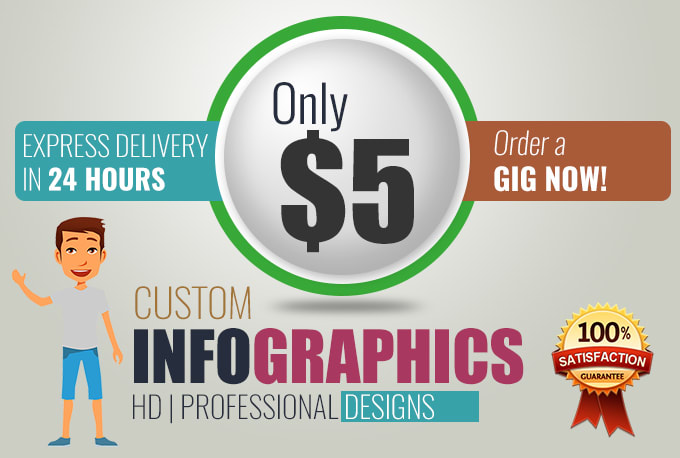 EXPRESS DELIVERY IN 24 HOURS

Only $5

Order a GIG NOW!

CUSTOM INFOGRAPHICS
HD | PROFESSIONAL DESIGNS

100% SATISFACTION GUARANTEE