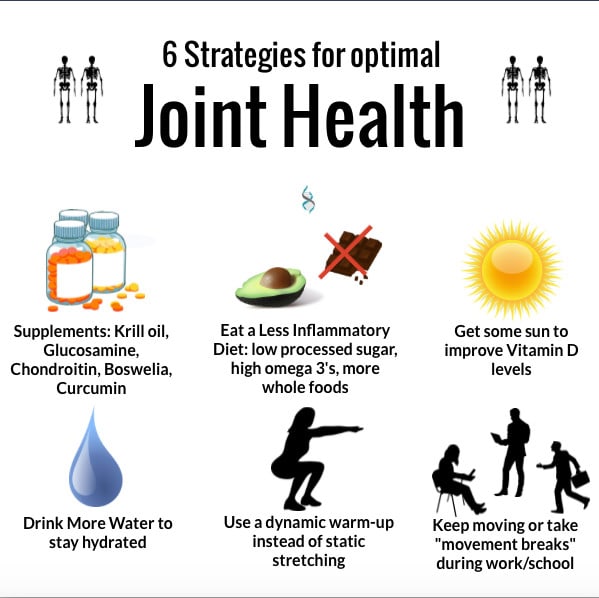 6 Strategies for optimal
Joint Health

Supplements: Krill oil, Glucosamine, Chondroitin, Boswelia, Curcumin

Eat a Less Inflammatory Diet: low processed sugar, high omega 3's, more whole foods

Get some sun to improve Vitamin D levels

Drink More Water to stay hydrated

Use a dynamic warm-up instead of static stretching

Keep moving or take "movement breaks" during work/school