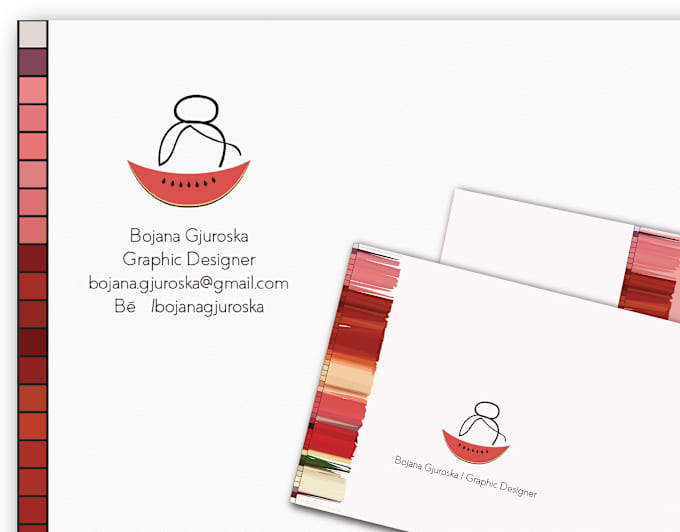 Bojana Gjuroska
Graphic Designer
bojana.gjuroska@gmail.com
Bē /bojanagjuroska

Bojana Gjuroska / Graphic Designer