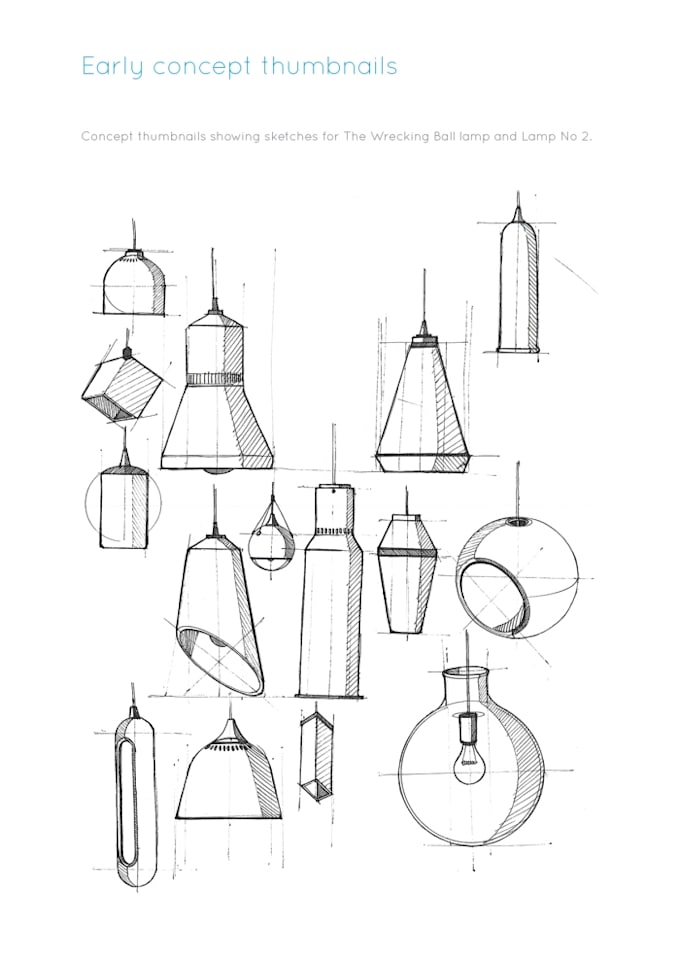 Early concept thumbnails

Concept thumbnails showing sketches for The Wrecking Ball lamp and Lamp No 2.