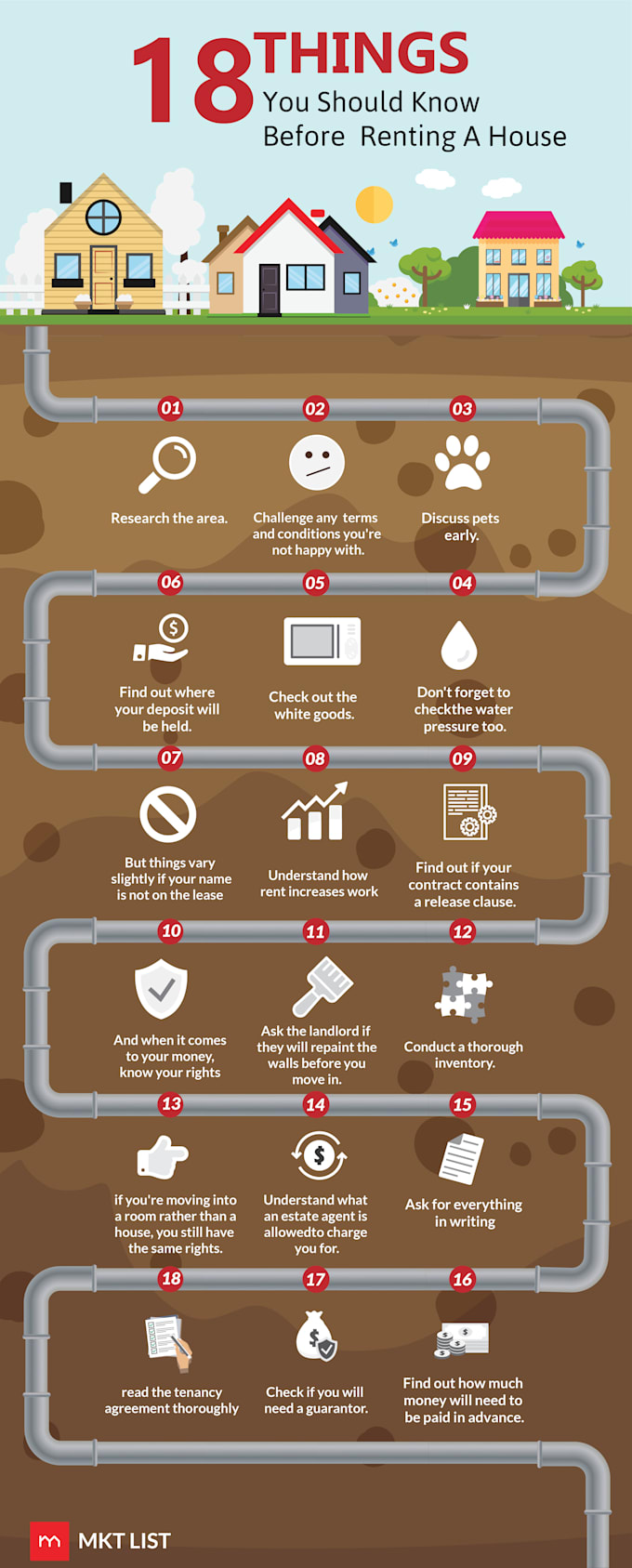 18 THINGS You Should Know Before Renting A House

01
Research the area.

02
Challenge any terms and conditions you're not happy with.

03
Discuss pets early.

06
Find out where your deposit will be held.

05
Check out the white goods.

04
Don't forget to checkthe water pressure too.

07
But things vary slightly if your name is not on the lease

08
Understand how rent increases work

09
Find out if your contract contains a release clause.

10
And when it comes to your money, know your rights

11
Ask the landlord if they will repaint the walls before you move in.

12
Conduct a thorough inventory.

13
if you're moving into a room rather than a house, you still have the same rights.

14
Understand what an estate agent is allowedto charge you for.

15
Ask for everything in writing

18
read the tenancy agreement thoroughly

17
Check if you will need a guarantor.

16
Find out how much money will need to be paid in advance.

MKT LIST