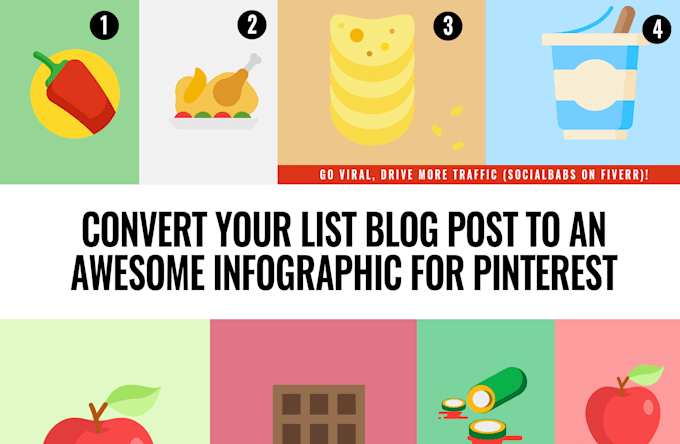 1

2

3

4

GO VIRAL, DRIVE MORE TRAFFIC (SOCIALBABS ON FIVERR)!

CONVERT YOUR LIST BLOG POST TO AN AWESOME INFOGRAPHIC FOR PINTEREST