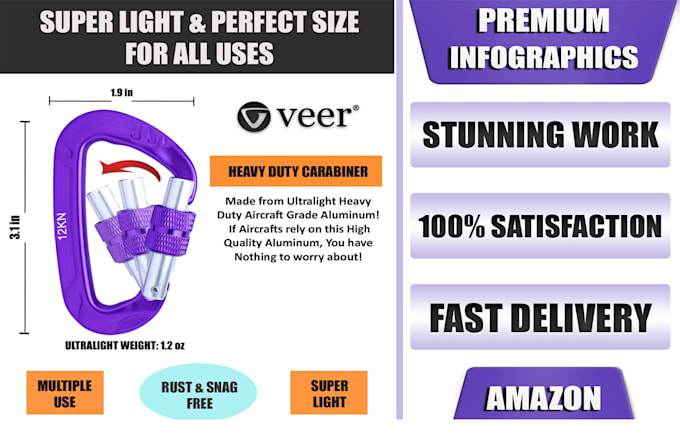 SUPER LIGHT & PERFECT SIZE FOR ALL USES

1.9 in

3.1 in

12KN

veer®

HEAVY DUTY CARABINER

Made from Ultralight Heavy Duty Aircraft Grade Aluminum! If Aircrafts rely on this High Quality Aluminum, You have Nothing to worry about!

ULTRALIGHT WEIGHT: 1.2 oz

MULTIPLE USE

RUST & SNAG FREE

SUPER LIGHT

PREMIUM INFOGRAPHICS

STUNNING WORK

100% SATISFACTION

FAST DELIVERY

AMAZON