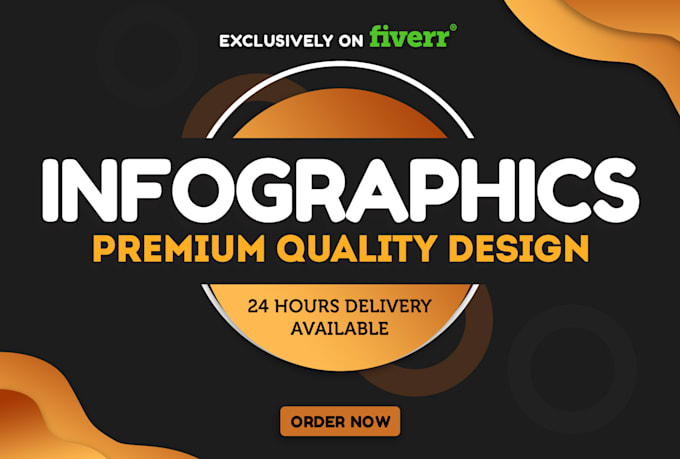 EXCLUSIVELY ON fiverr®

INFOGRAPHICS

PREMIUM QUALITY DESIGN

24 HOURS DELIVERY AVAILABLE

ORDER NOW