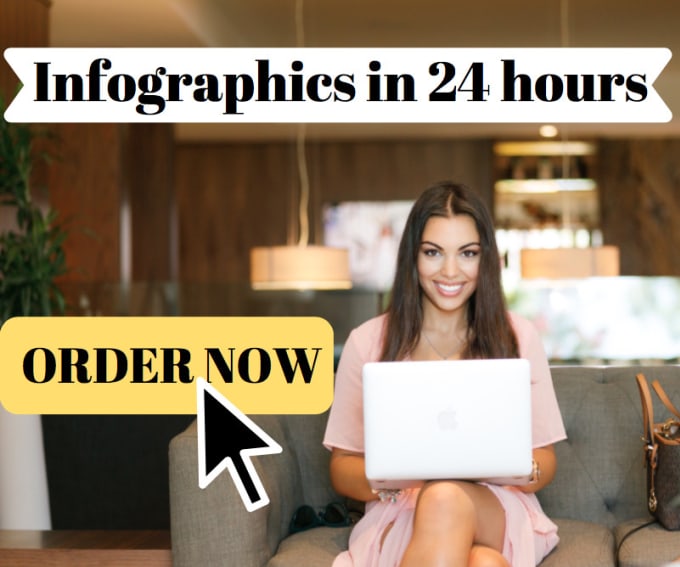 Infographics in 24 hours

ORDER NOW