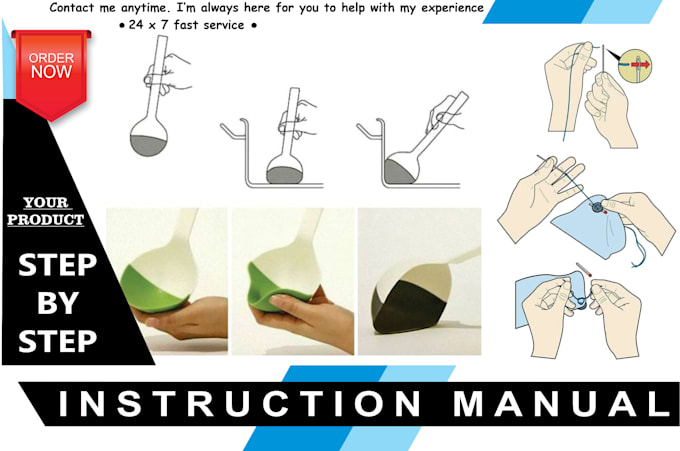 Contact me anytime. I'm always here for you to help with my experience

• 24 x 7 fast service •

ORDER NOW

YOUR PRODUCT

STEP BY STEP

INSTRUCTION MANUAL