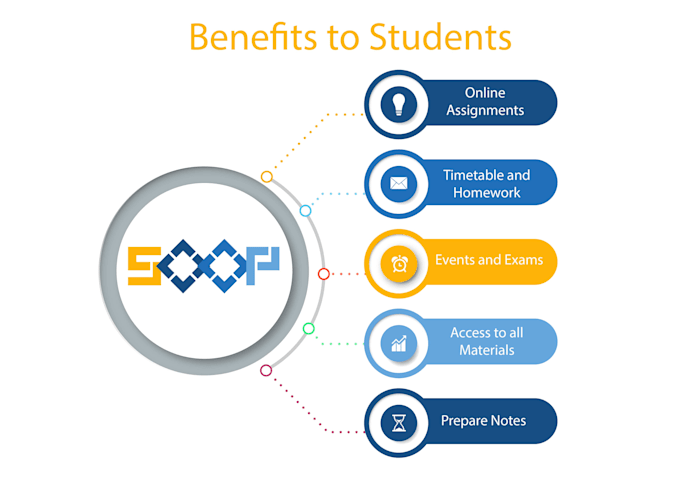 Benefits to Students

SOOP

Online Assignments

Timetable and Homework

Events and Exams

Access to all Materials

Prepare Notes