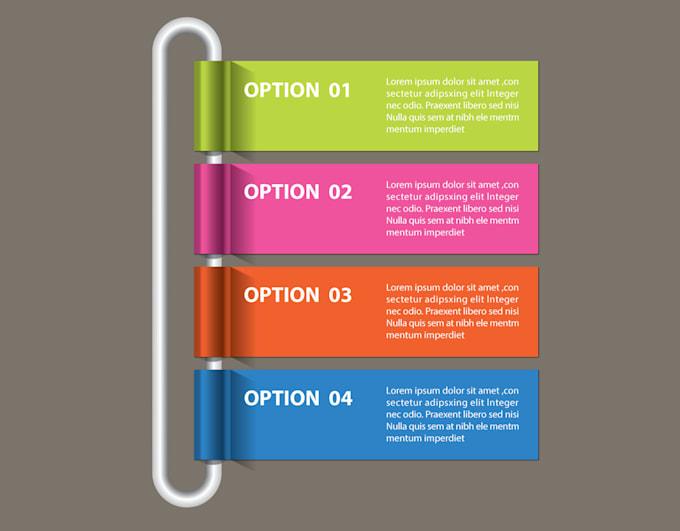 OPTION 01

Lorem ipsum dolor sit amet ,con sectetur adipsxing elit Integer nec odio. Praexent libero sed nisi Nulla quis sem at nibh ele mentm mentum imperdiet

OPTION 02

Lorem ipsum dolor sit amet ,con sectetur adipsxing elit Integer nec odio. Praexent libero sed nisi Nulla quis sem at nibh ele mentm mentum imperdiet

OPTION 03

Lorem ipsum dolor sit amet ,con sectetur adipsxing elit Integer nec odio. Praexent libero sed nisi Nulla quis sem at nibh ele mentm mentum imperdiet

OPTION 04

Lorem ipsum dolor sit amet ,con sectetur adipsxing elit Integer nec odio. Praexent libero sed nisi Nulla quis sem at nibh ele mentm mentum imperdiet