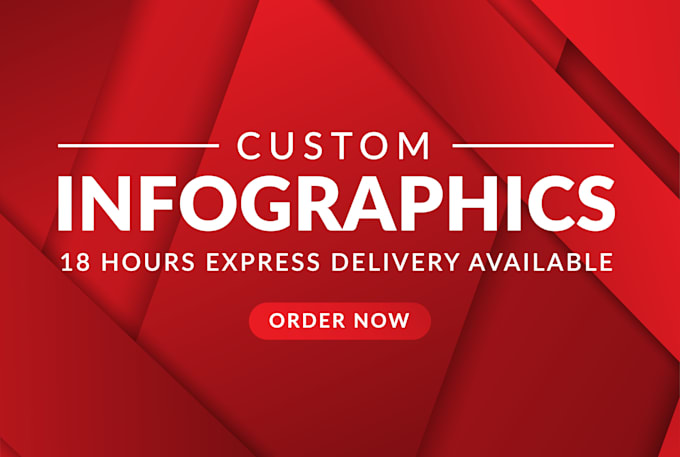 CUSTOM
INFOGRAPHICS
18 HOURS EXPRESS DELIVERY AVAILABLE

ORDER NOW