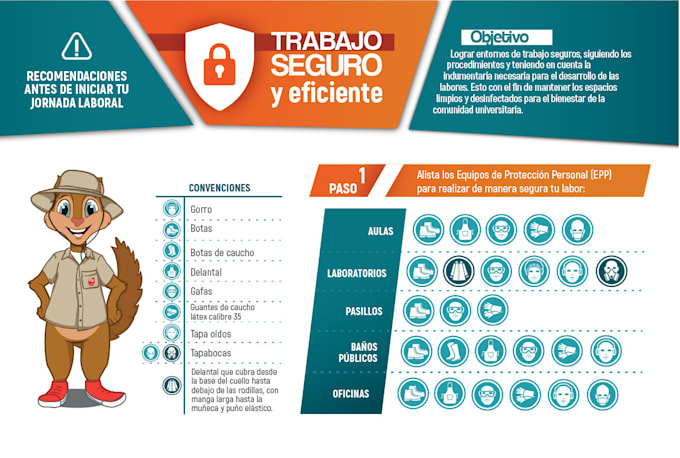 RECOMENDACIONES ANTES DE INICIAR TU JORNADA LABORAL

TRABAJO SEGURO y eficiente

Objetivo

Lograr entornos de trabajo seguros, siguiendo los procedimientos y teniendo en cuenta la indumentaria necesaria para el desarrollo de las labores. Esto con el fin de mantener los espacios limpios y desinfectados para el bienestar de la comunidad universitaria.

CONVENCIONES

Gorro
Botas
Botas de caucho
Delantal
Gafas
Guantes de caucho látex calibre 35
Tapa oídos
Tapabocas
Delantal que cubra desde la base del cuello hasta debajo de las rodillas, con manga larga hasta la muñeca y puño elástico.

PASO 1

Alista los Equipos de Protección Personal (EPP) para realizar de manera segura tu labor:

AULAS
LABORATORIOS
PASILLOS
BAÑOS PÚBLICOS
OFICINAS