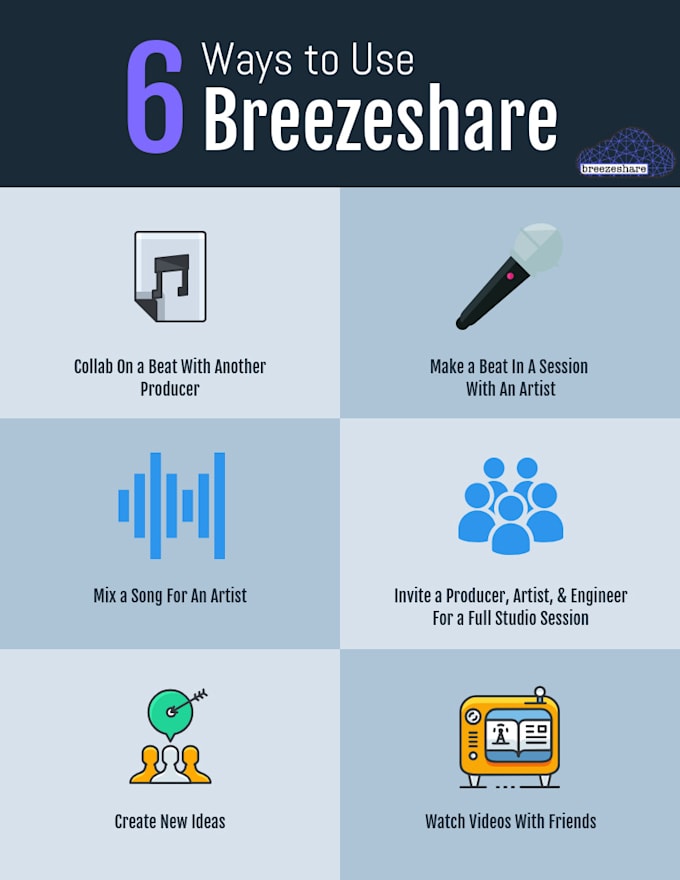 6 Ways to Use Breezeshare

breezeshare

Collab On a Beat With Another Producer

Make a Beat In A Session With An Artist

Mix a Song For An Artist

Invite a Producer, Artist, & Engineer For a Full Studio Session

Create New Ideas

Watch Videos With Friends