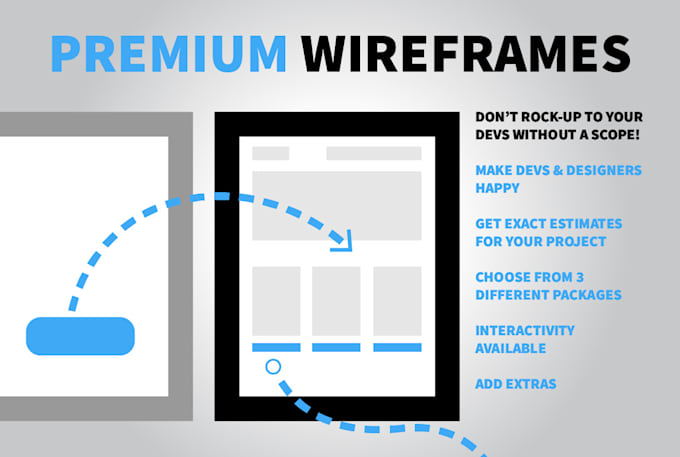 PREMIUM WIREFRAMES

DON'T ROCK-UP TO YOUR DEVS WITHOUT A SCOPE!

MAKE DEVS & DESIGNERS HAPPY

GET EXACT ESTIMATES FOR YOUR PROJECT

CHOOSE FROM 3 DIFFERENT PACKAGES

INTERACTIVITY AVAILABLE

ADD EXTRAS