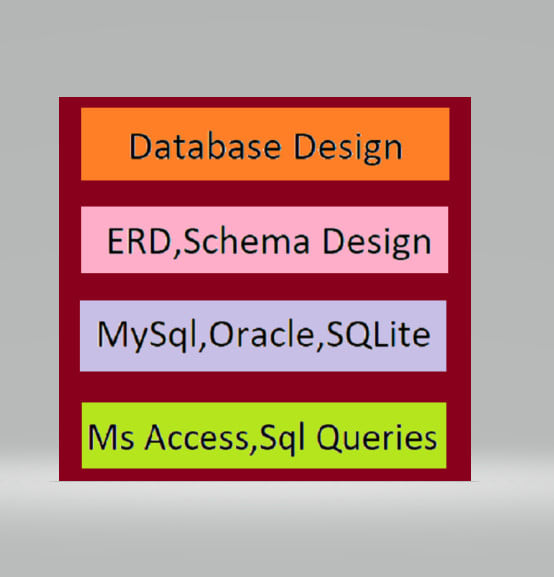 Database Design

ERD,Schema Design

MySql,Oracle,SQLite

Ms Access,Sql Queries