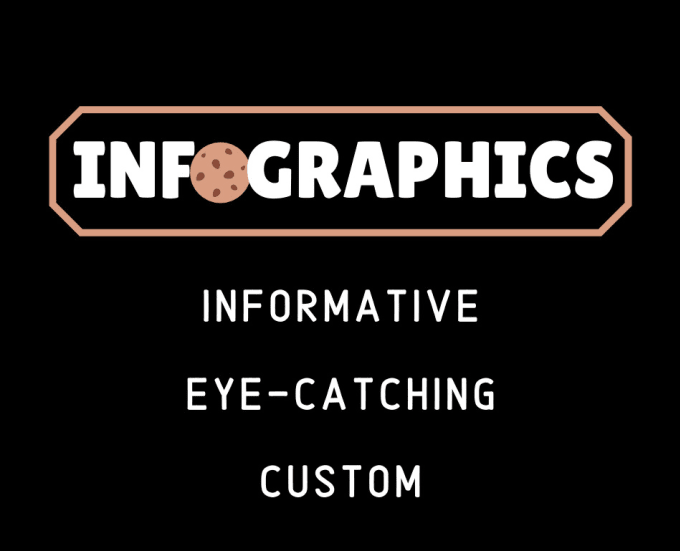 INFOGRAPHICS

INFORMATIVE

EYE-CATCHING

CUSTOM