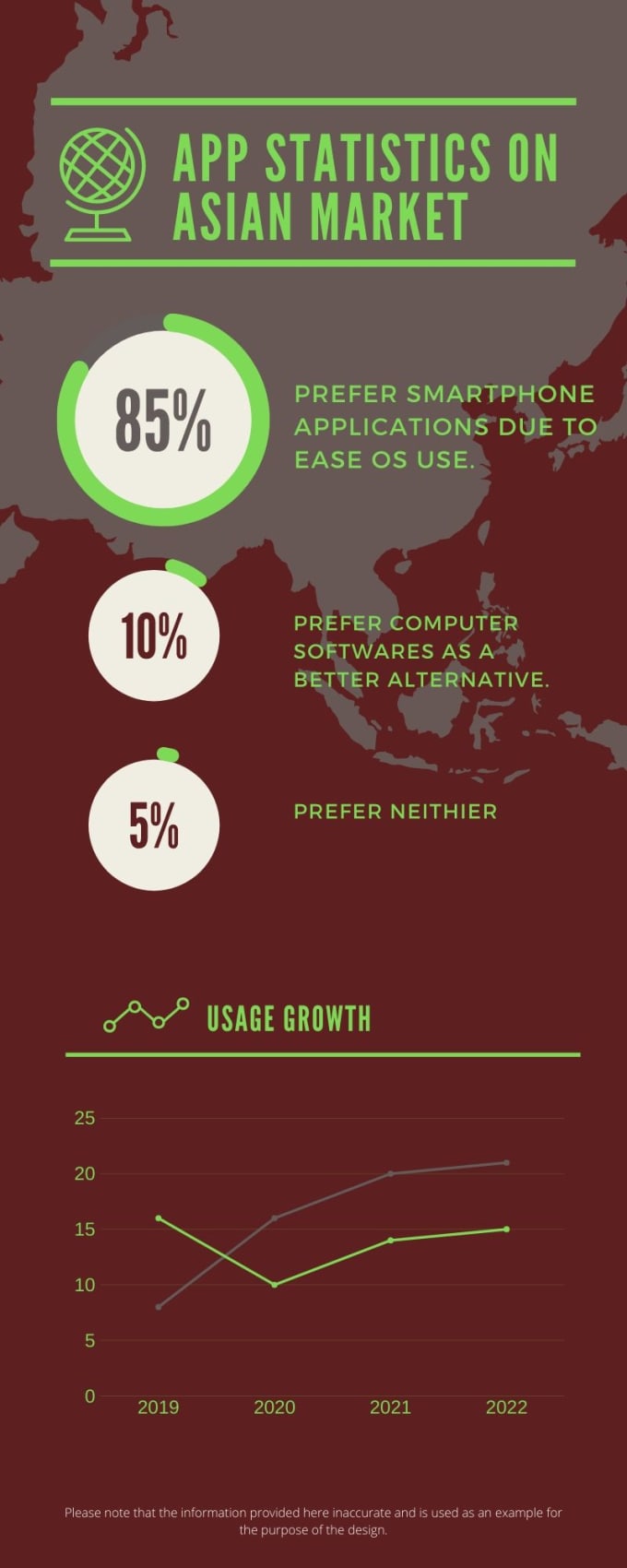 APP STATISTICS ON ASIAN MARKET

85%

PREFER SMARTPHONE APPLICATIONS DUE TO EASE OS USE.

10%

PREFER COMPUTER SOFTWARES AS A BETTER ALTERNATIVE.

5%

PREFER NEITHIER

USAGE GROWTH

25
20
15
10
5
0
2019
2020
2021
2022

Please note that the information provided here inaccurate and is used as an example for the purpose of the design.