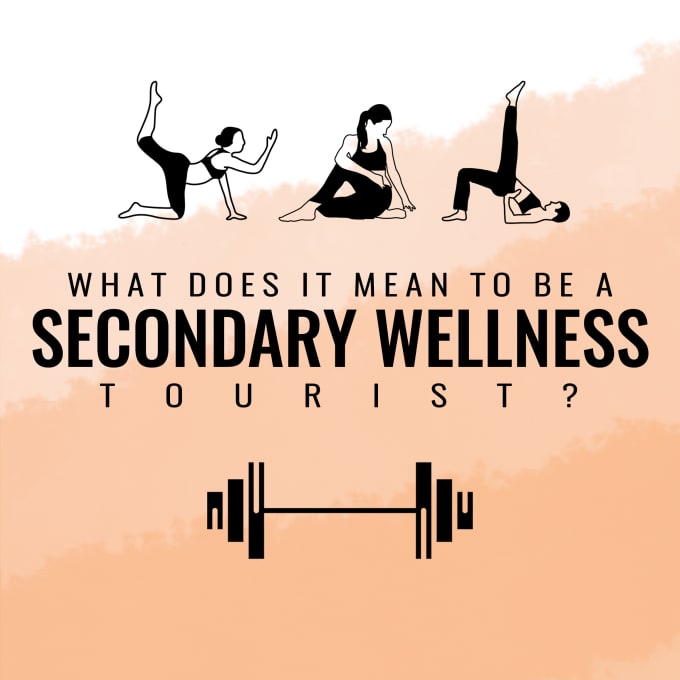 WHAT DOES IT MEAN TO BE A
SECONDARY WELLNESS
TOURIST?