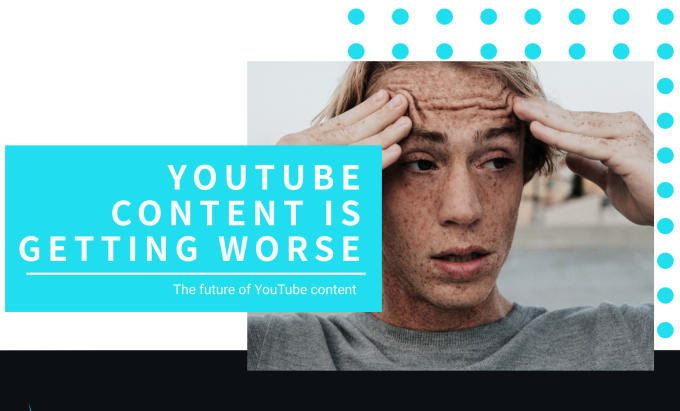 YOUTUBE CONTENT IS GETTING WORSE

The future of YouTube content