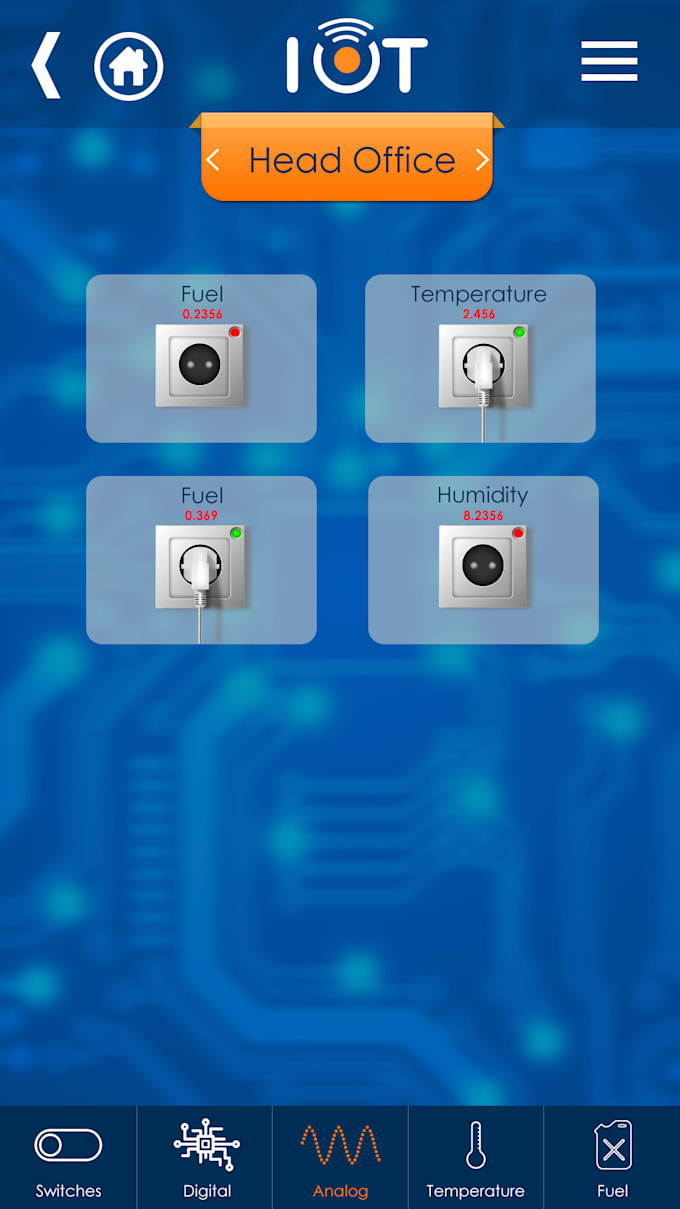 IOT

< Head Office >

Fuel
0.2356

Temperature
2.456

Fuel
0.369

Humidity
8.2356

Switches
Digital
Analog
Temperature
Fuel