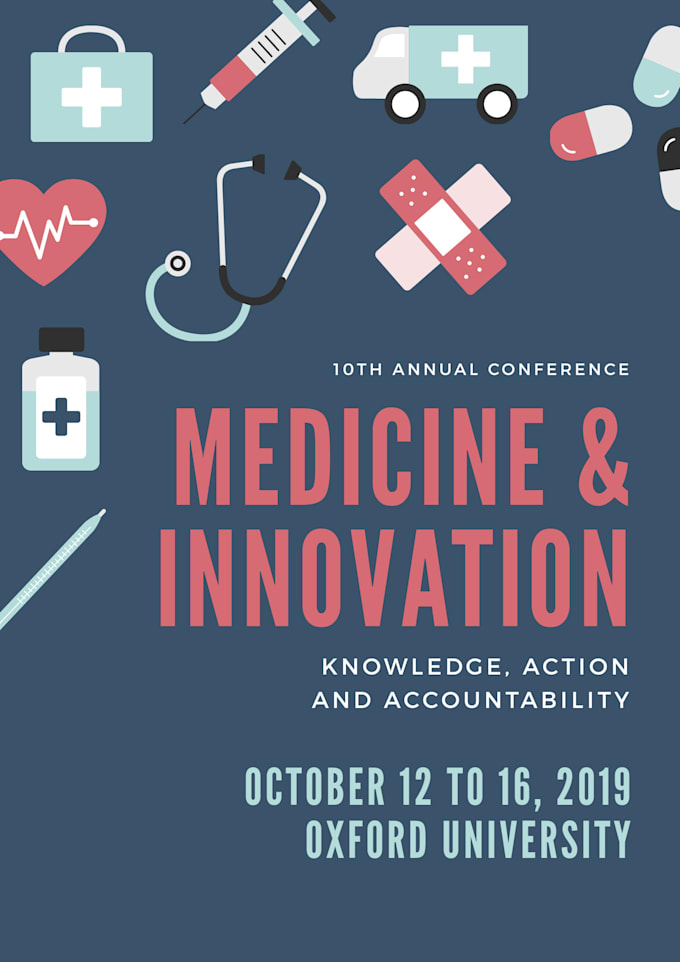 10TH ANNUAL CONFERENCE

MEDICINE & INNOVATION

KNOWLEDGE, ACTION AND ACCOUNTABILITY

OCTOBER 12 TO 16, 2019
OXFORD UNIVERSITY