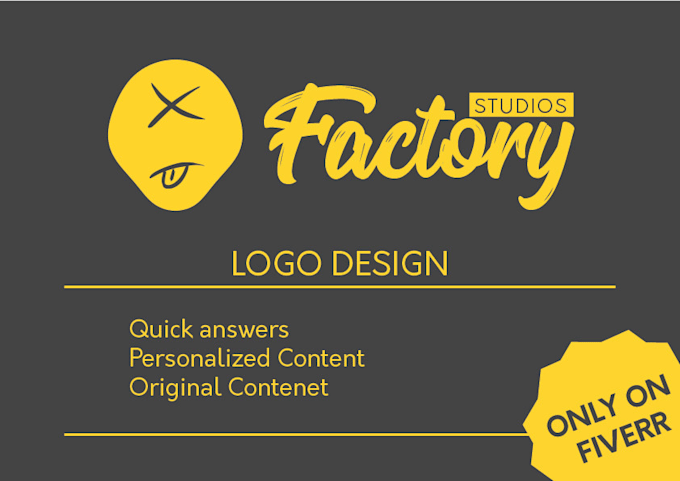 STUDIOS
Factory

LOGO DESIGN

Quick answers
Personalized Content
Original Contenet

ONLY ON FIVERR