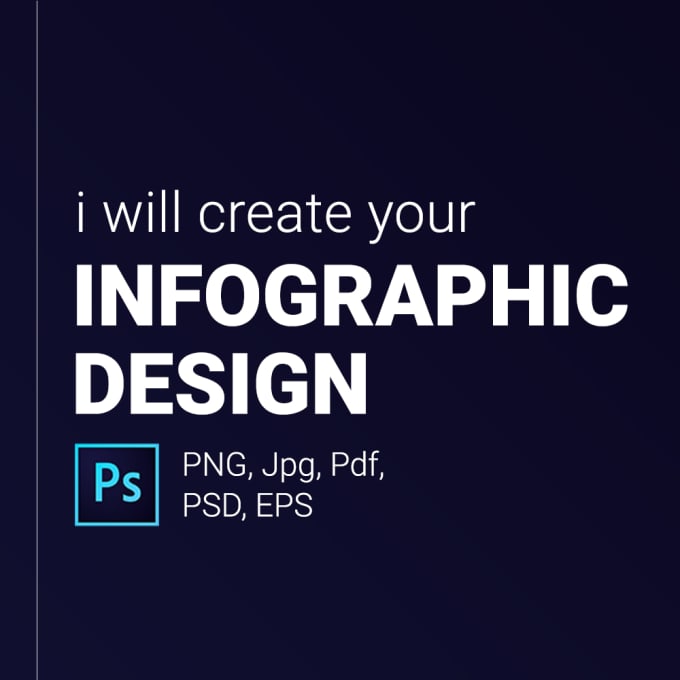 i will create your
INFOGRAPHIC DESIGN

Ps

PNG, Jpg, Pdf, PSD, EPS