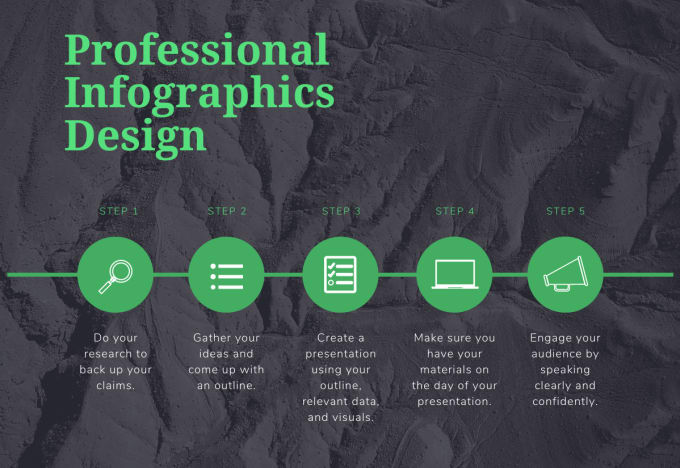 Professional Infographics Design

STEP 1

Do your research to back up your claims.

STEP 2

Gather your ideas and come up with an outline.

STEP 3

Create a presentation using your outline, relevant data, and visuals.

STEP 4

Make sure you have your materials on the day of your presentation.

STEP 5

Engage your audience by speaking clearly and confidently.