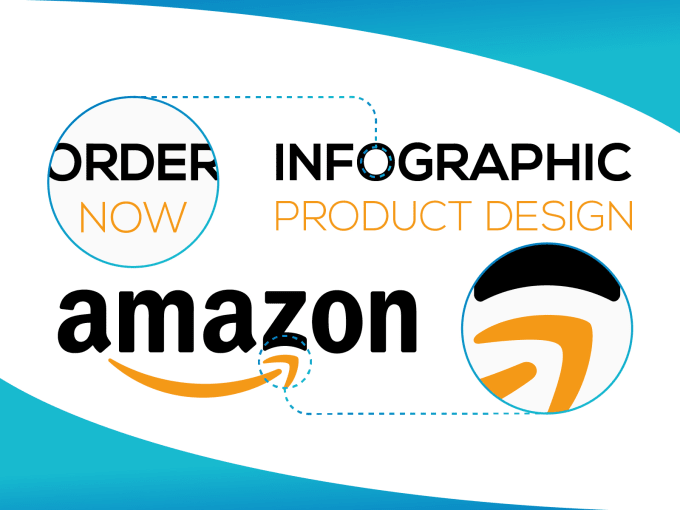 ORDER
NOW

INFOGRAPHIC
PRODUCT DESIGN

amazon