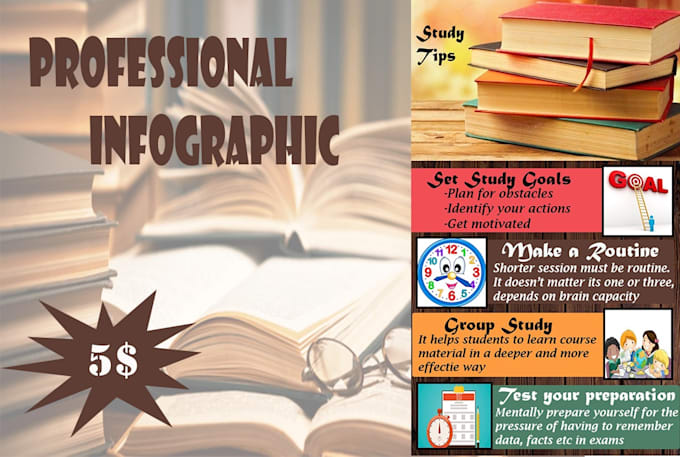 PROFESSIONAL INFOGRAPHIC

5$

Study Tips

Set Study Goals
-Plan for obstacles
-Identify your actions
-Get motivated

GOAL

12 1 2 3 4 5 6 7 8 9 10 11

Make a Routine
Shorter session must be routine. It doesn't matter its one or three, depends on brain capacity

Group Study
It helps students to learn course material in a deeper and more effectie way

Test your preparation
Mentally prepare yourself for the pressure of having to remember data, facts etc in exams